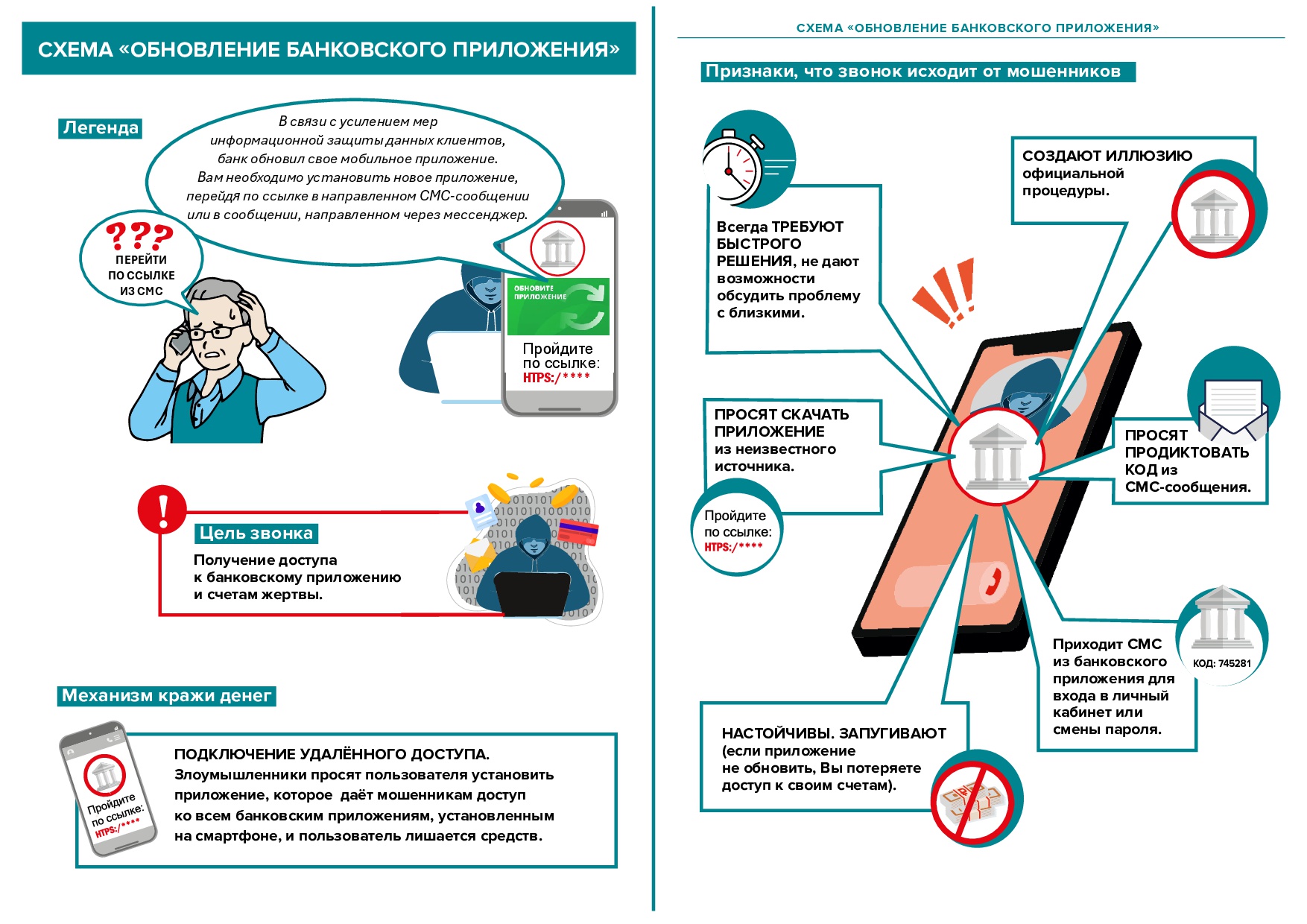 СХЕМА «ОБНОВЛЕНИЕ БАНКОВСКОГО ПРИЛОЖЕНИЯ»

Легенда

В связи с усилением мер информационной защиты данных клиентов, банк обновил свое мобильное приложение. Вам необходимо установить новое приложение, перейдя по ссылке в направленном СМС-сообщении или в сообщении, направленном через мессенджер.

???
ПЕРЕЙТИ ПО ССЫЛКЕ ИЗ СМС

ОБНОВИТЕ ПРИЛОЖЕНИЕ

Пройдите по ссылке:
HTPS:/****

Цель звонка

Получение доступа к банковскому приложению и счетам жертвы.

Механизм кражи денег

Пройдите по ссылке:
HTPS:/****

ПОДКЛЮЧЕНИЕ УДАЛЁННОГО ДОСТУПА.
Злоумышленники просят пользователя установить приложение, которое даёт мошенникам доступ ко всем банковским приложениям, установленным на смартфоне, и пользователь лишается средств.

СХЕМА «ОБНОВЛЕНИЕ БАНКОВСКОГО ПРИЛОЖЕНИЯ»

Признаки, что звонок исходит от мошенников

Всегда ТРЕБУЮТ БЫСТРОГО РЕШЕНИЯ, не дают возможности обсудить проблему с близкими.

СОЗДАЮТ ИЛЛЮЗИЮ официальной процедуры.

ПРОСЯТ СКАЧАТЬ ПРИЛОЖЕНИЕ из неизвестного источника.

Пройдите по ссылке:
HTPS:/****

ПРОСЯТ ПРОДИКТОВАТЬ КОД из СМС-сообщения.

Приходит СМС из банковского приложения для входа в личный кабинет или смены пароля.

КОД: 745281

НАСТОЙЧИВЫ. ЗАПУГИВАЮТ (если приложение не обновить, Вы потеряете доступ к своим счетам).