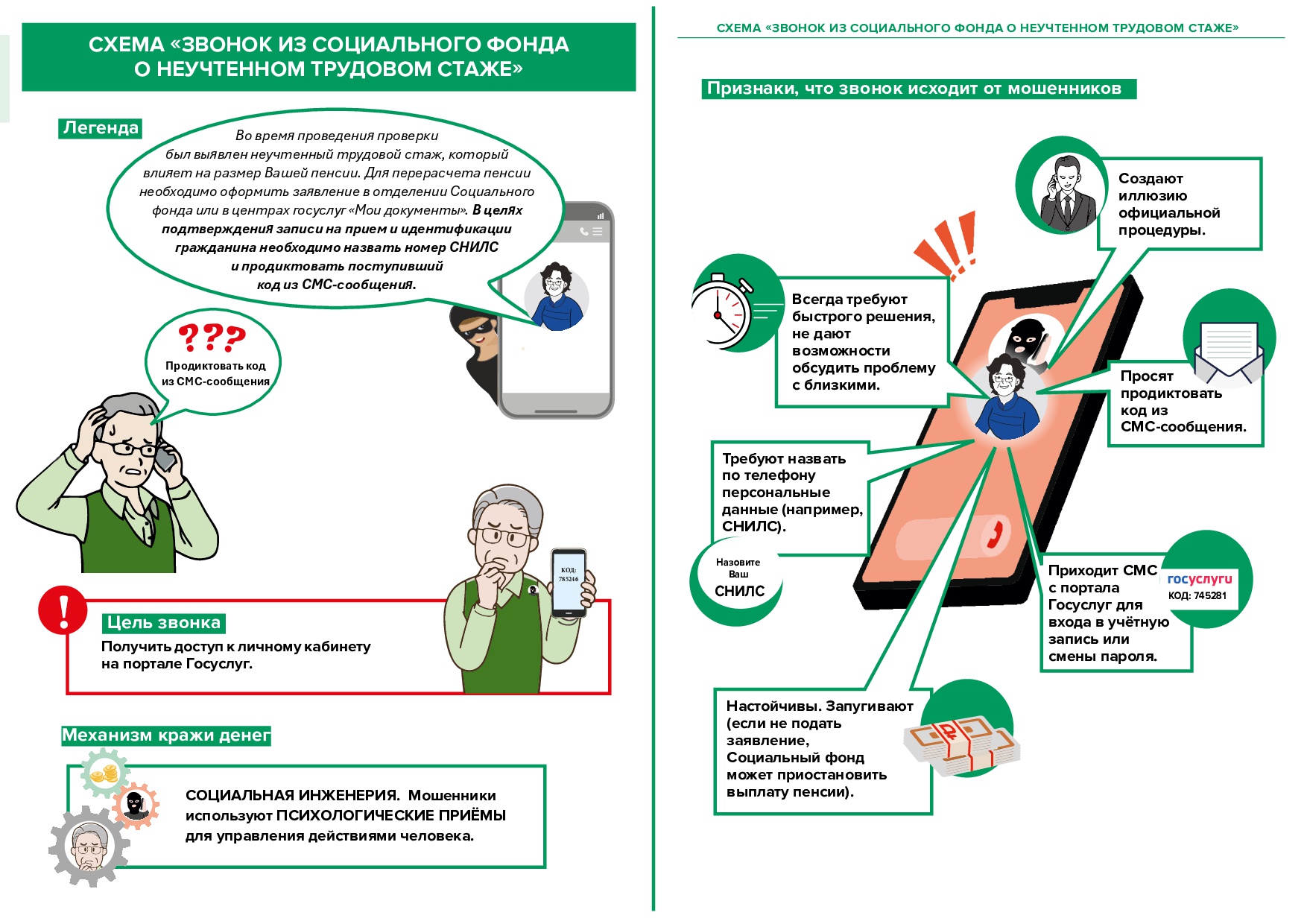 СХЕМА «ЗВОНОК ИЗ СОЦИАЛЬНОГО ФОНДА О НЕУЧТЕННОМ ТРУДОВОМ СТАЖЕ»

Легенда

Во время проведения проверки был выявлен неучтенный трудовой стаж, который влияет на размер Вашей пенсии. Для перерасчета пенсии необходимо оформить заявление в отделении Социального фонда или в центрах госуслуг «Мои документы». В целях подтверждения записи на прием и идентификации гражданина необходимо назвать номер СНИЛС и продиктовать поступивший код из СМС-сообщения.

???
Продиктовать код из СМС-сообщения

КОД: 785246

Цель звонка
Получить доступ к личному кабинету на портале Госуслуг.

Механизм кражи денег

СОЦИАЛЬНАЯ ИНЖЕНЕРИЯ. Мошенники используют ПСИХОЛОГИЧЕСКИЕ ПРИЁМЫ для управления действиями человека.

СХЕМА «ЗВОНОК ИЗ СОЦИАЛЬНОГО ФОНДА О НЕУЧТЕННОМ ТРУДОВОМ СТАЖЕ»

Признаки, что звонок исходит от мошенников

Создают иллюзию официальной процедуры.

Всегда требуют быстрого решения, не дают возможности обсудить проблему с близкими.

Просят продиктовать код из СМС-сообщения.

Требуют назвать по телефону персональные данные (например, СНИЛС).

Назовите Ваш СНИЛС

Приходит СМС с портала Госуслуг для входа в учётную запись или смены пароля.

госуслуги
КОД: 745281

Настойчивы. Запугивают (если не подать заявление, Социальный фонд может приостановить выплату пенсии).